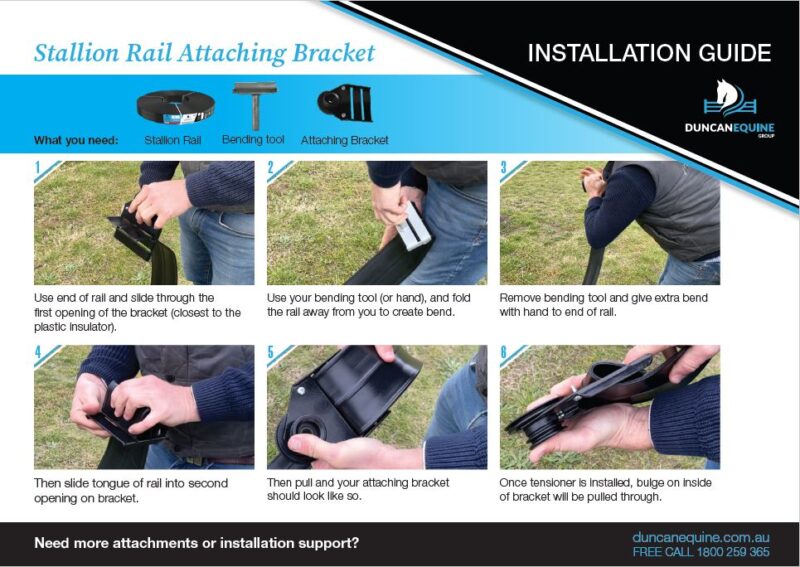 Stallion Rail Attaching Bracket

INSTALLATION GUIDE

DUNCANEQUINE GROUP

What you need: Stallion Rail Bending tool Attaching Bracket

1

Use end of rail and slide through the first opening of the bracket (closest to the plastic insulator).

2

Use your bending tool (or hand), and fold the rail away from you to create bend.

3

Remove bending tool and give extra bend with hand to end of rail.

4

Then slide tongue of rail into second opening on bracket.

5

Then pull and your attaching bracket should look like so.

6

Once tensioner is installed, bulge on inside of bracket will be pulled through.

Need more attachments or installation support?

duncanequine.com.au
FREE CALL 1800 259 365